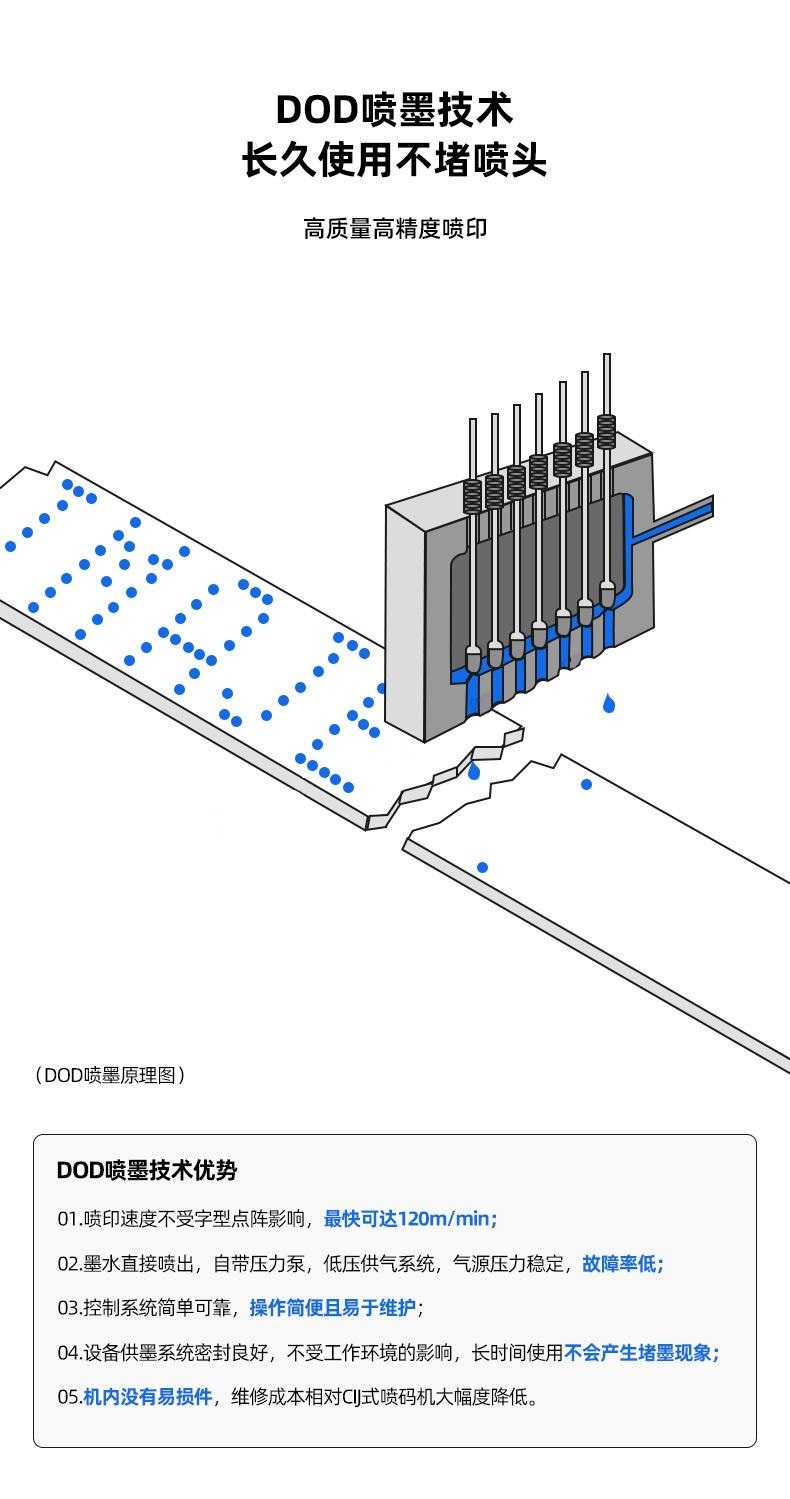 DOD喷墨技术
长久使用不堵喷头

高质量高精度喷印

（DOD喷墨原理图）

DOD喷墨技术优势

01.喷印速度不受字型点阵影响，最快可达120m/min;

02.墨水直接喷出，自带压力泵，低压供气系统，气源压力稳定，故障率低;

03.控制系统简单可靠，操作简便且易于维护;

04.设备供墨系统密封良好，不受工作环境的影响，长时间使用不会产生堵墨现象;

05.机内没有易损件，维修成本相对CIJ式喷码机大幅度降低。